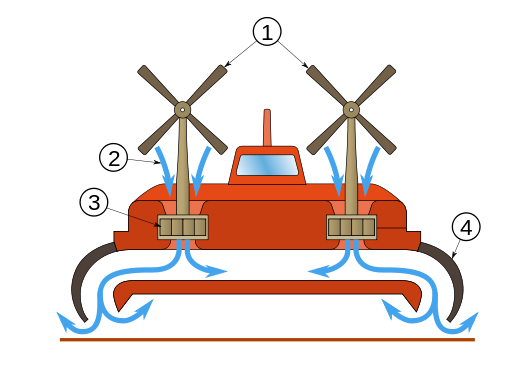 1
2
3
4